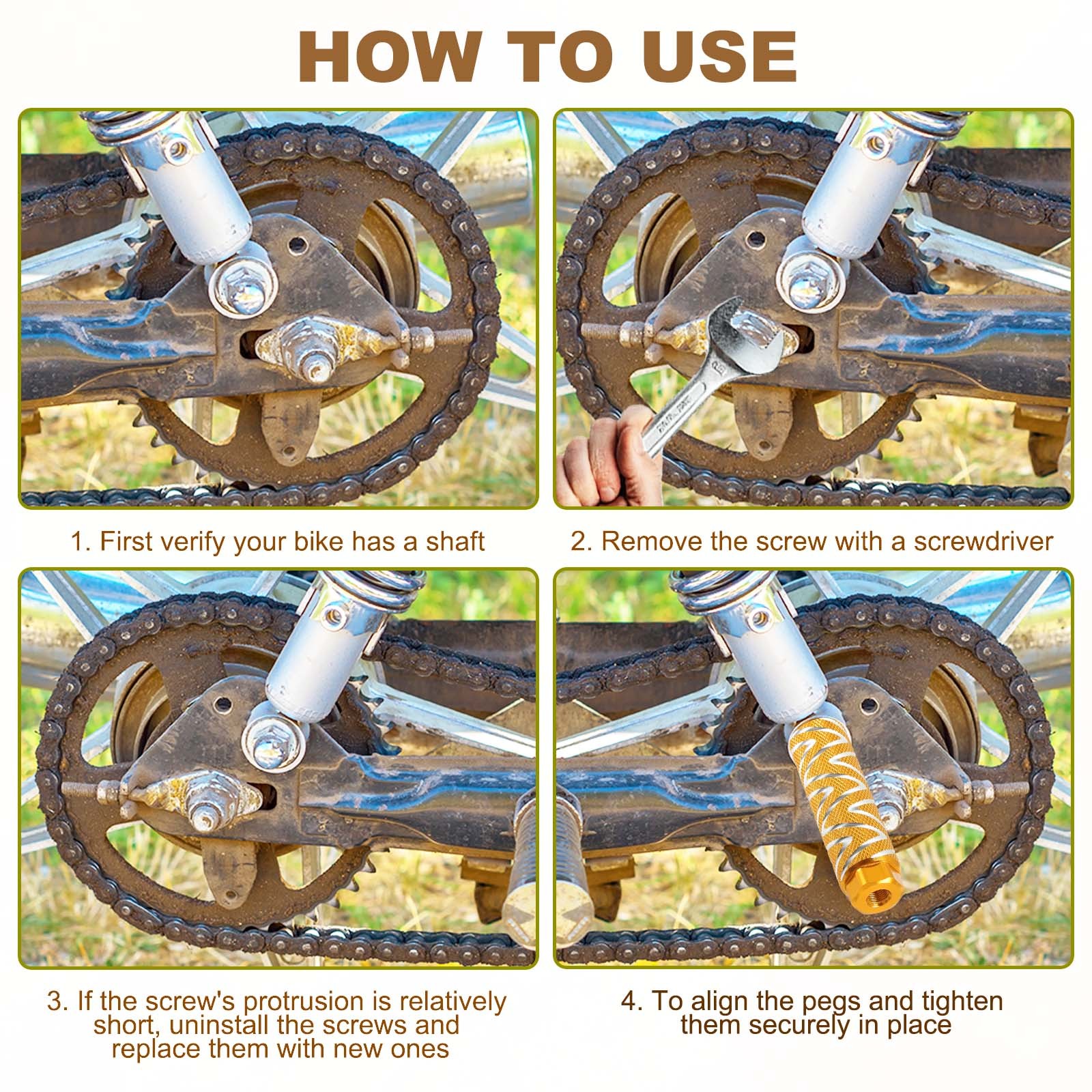 HOW TO USE

1. First verify your bike has a shaft

2. Remove the screw with a screwdriver

3. If the screw's protrusion is relatively short, uninstall the screws and replace them with new ones

4. To align the pegs and tighten them securely in place