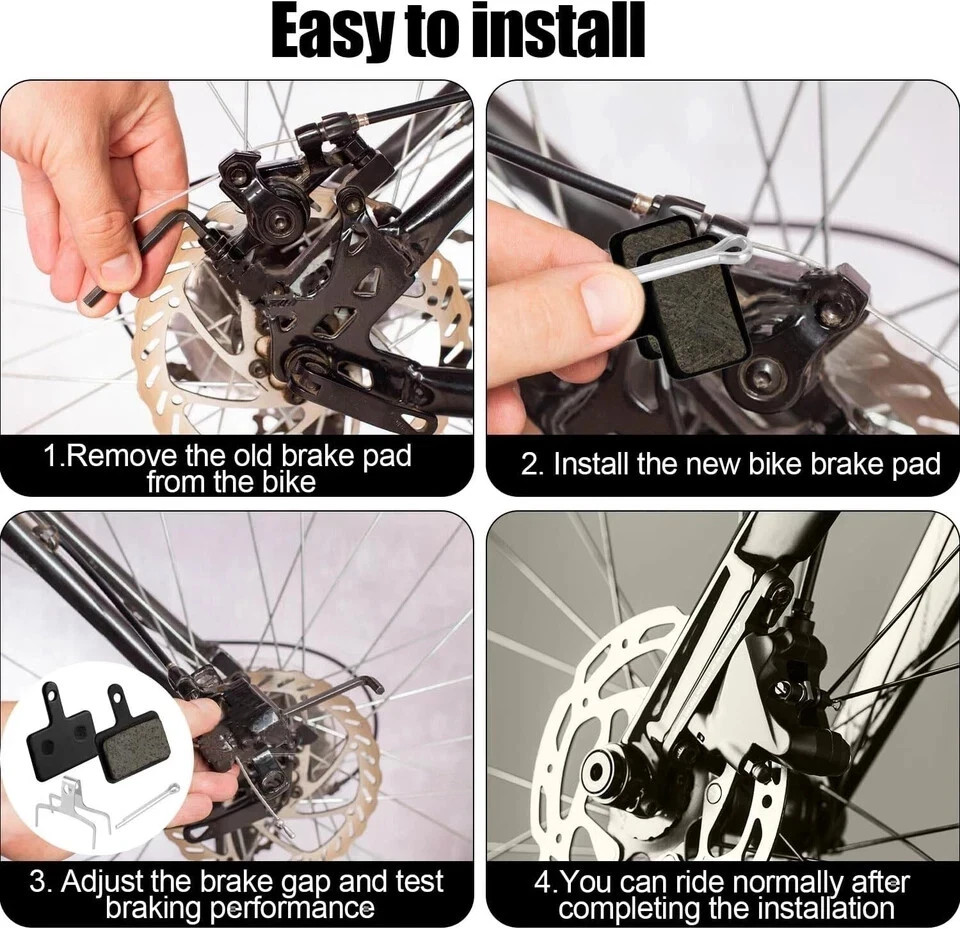 Easy to install

1.Remove the old brake pad from the bike

2. Install the new bike brake pad

3. Adjust the brake gap and test braking performance

4.You can ride normally after completing the installation