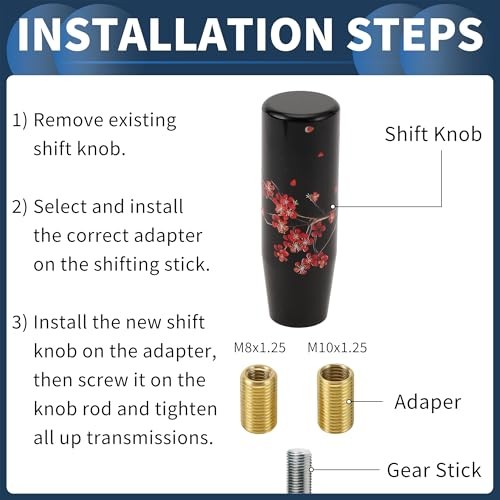 INSTALLATION STEPS

1) Remove existing shift knob.

2) Select and install the correct adapter on the shifting stick.

3) Install the new shift knob on the adapter, then screw it on the knob rod and tighten all up transmissions.

Shift Knob

M8x1.25

M10x1.25

Adaper

Gear Stick