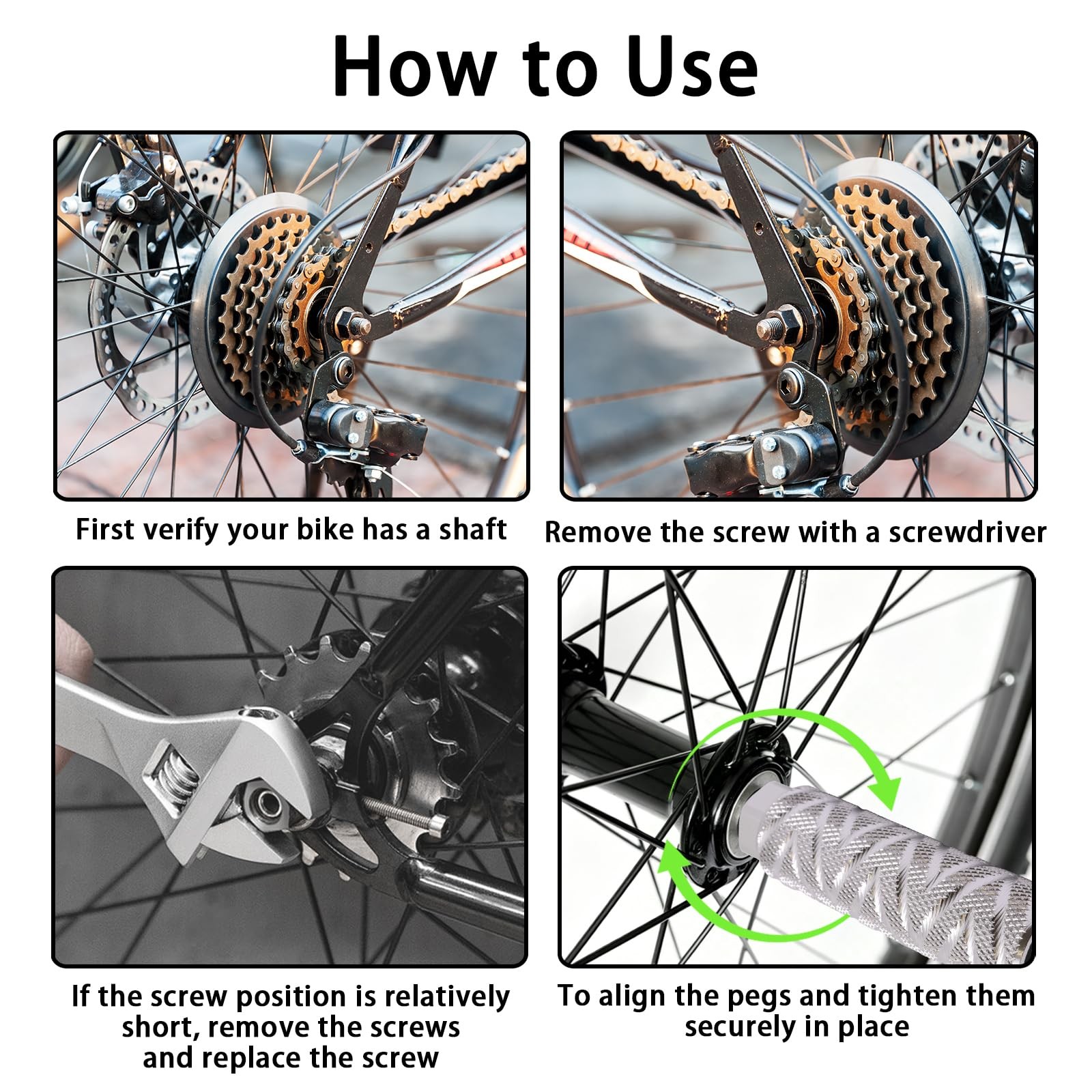 How to Use

First verify your bike has a shaft

Remove the screw with a screwdriver

If the screw position is relatively short, remove the screws and replace the screw

To align the pegs and tighten them securely in place