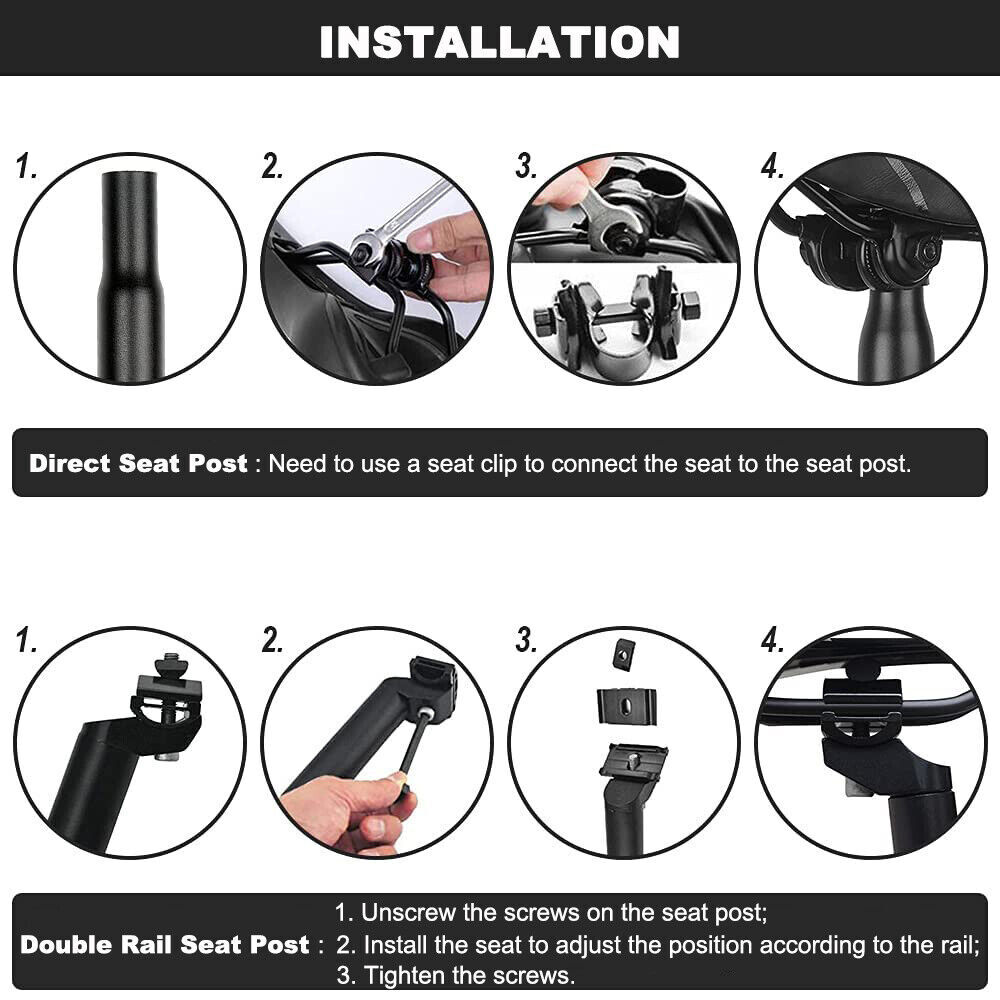 INSTALLATION

1.

2.

3.

4.

Direct Seat Post : Need to use a seat clip to connect the seat to the seat post.

1.

2.

3.

4.

Double Rail Seat Post : 1. Unscrew the screws on the seat post;
2. Install the seat to adjust the position according to the rail;
3. Tighten the screws.