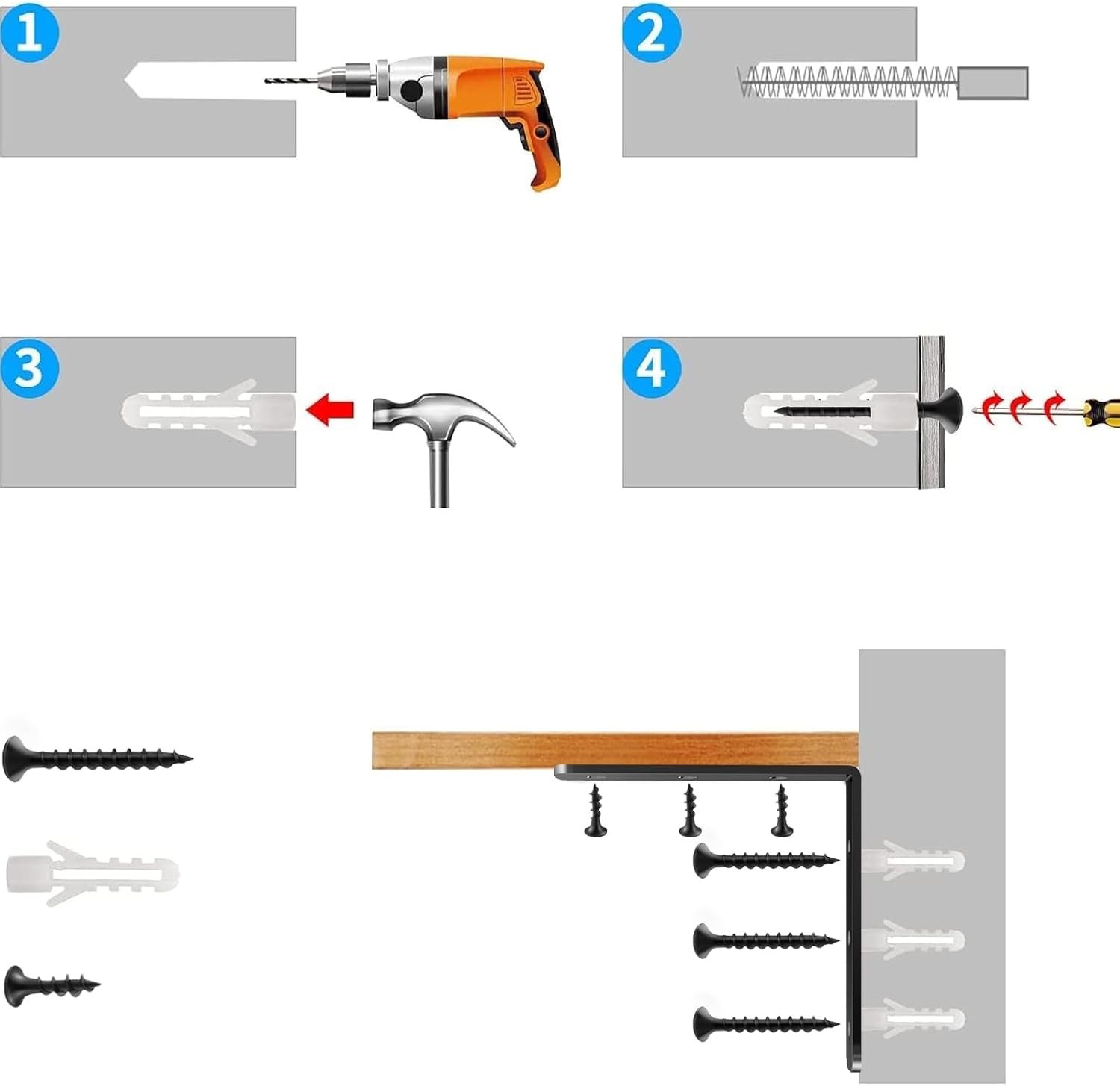 1

2

3

4