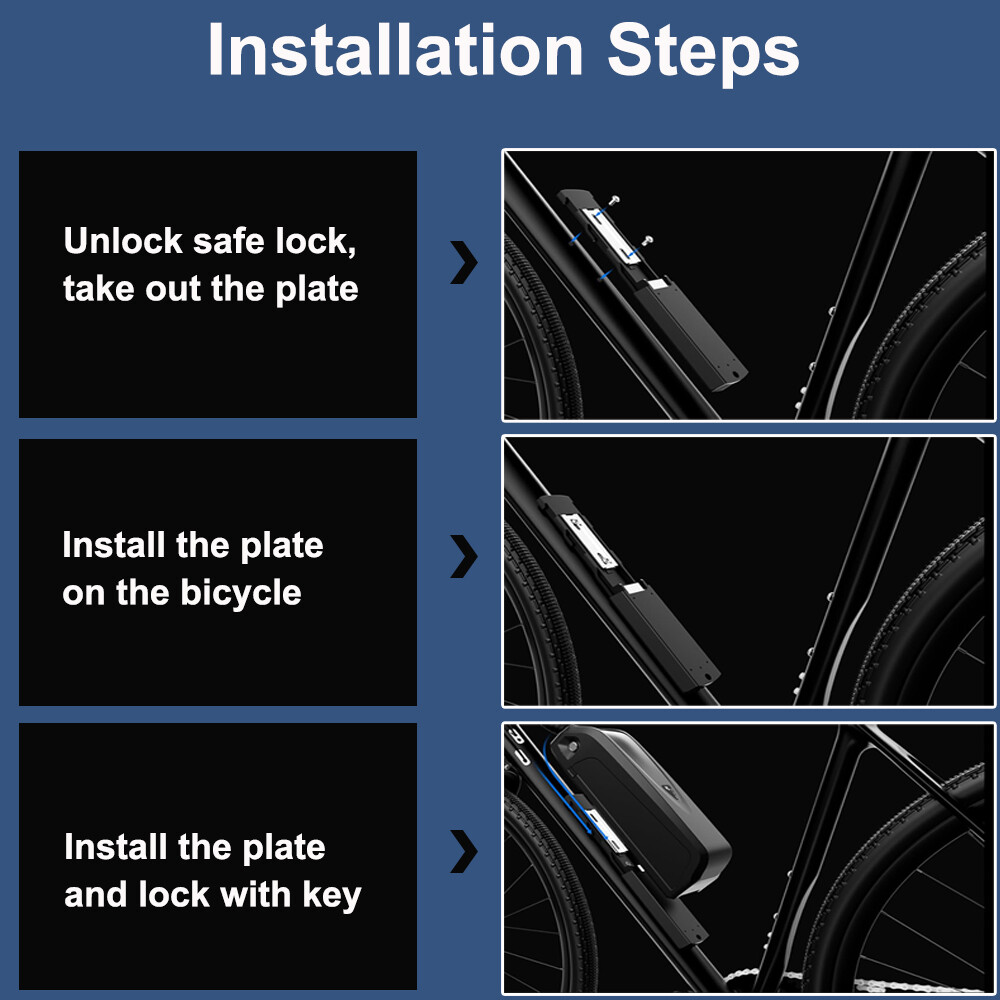 Installation Steps

Unlock safe lock, take out the plate

Install the plate on the bicycle

Install the plate and lock with key