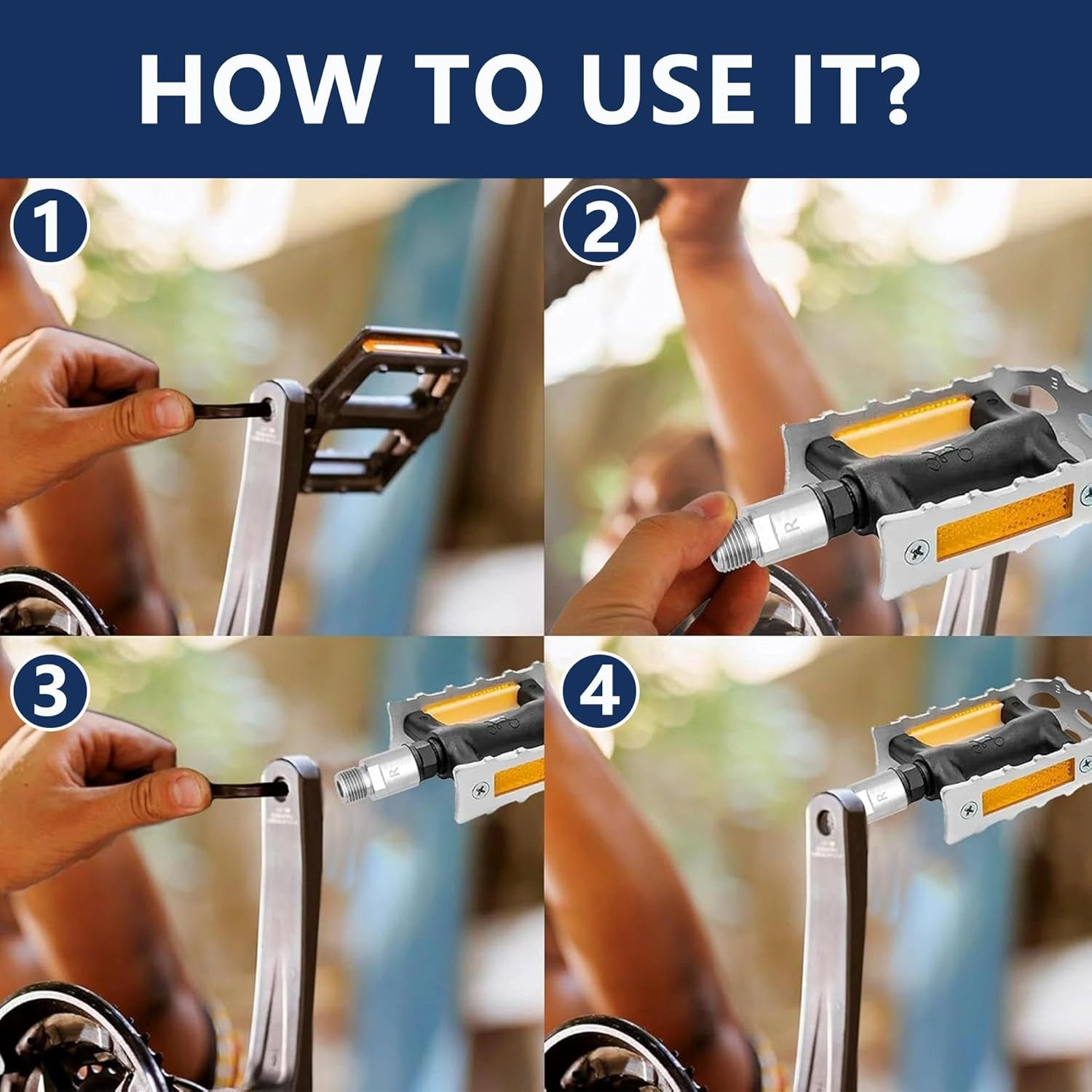 HOW TO USE IT?

1

2

R

3

R

4

R