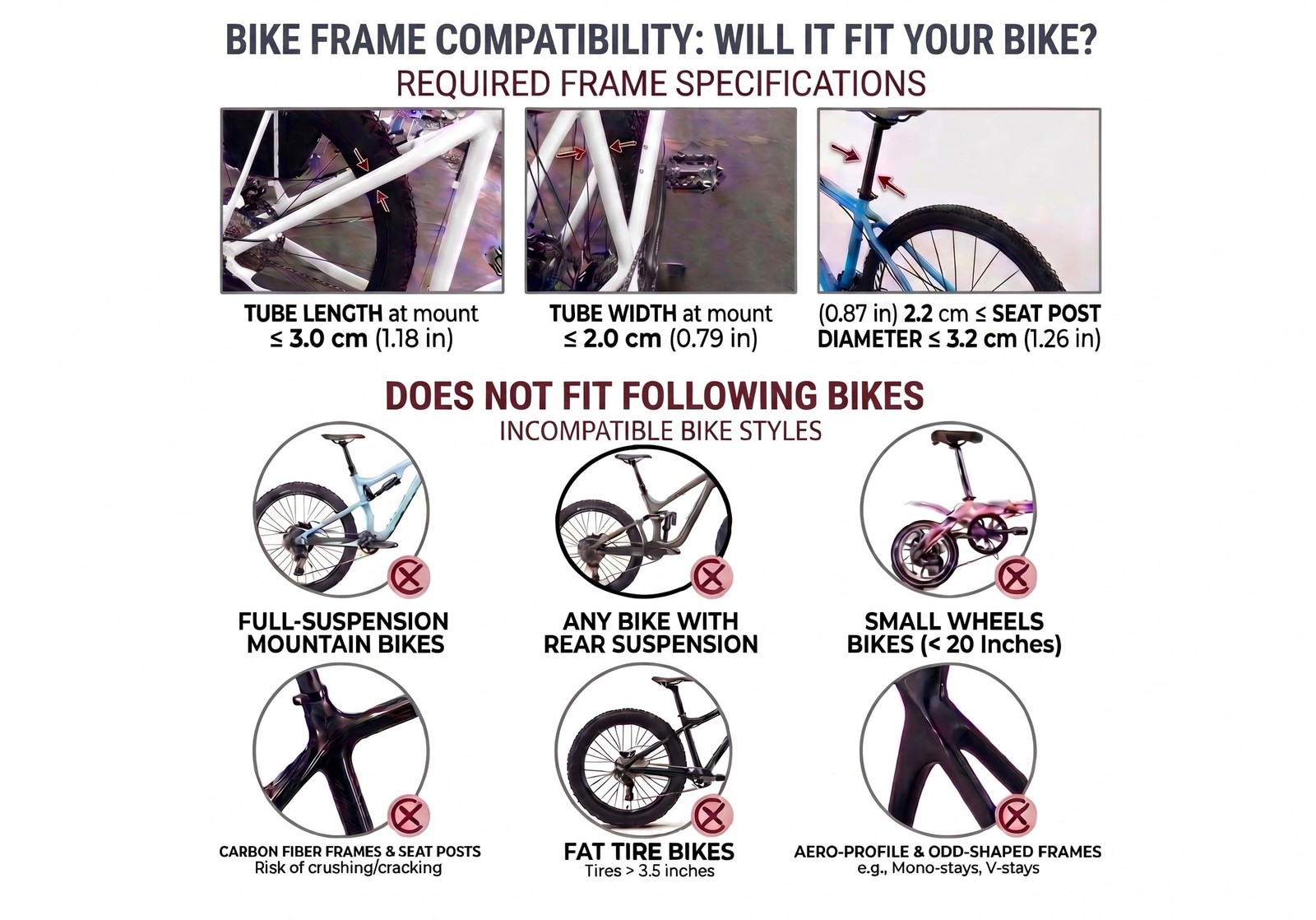 BIKE FRAME COMPATIBILITY: WILL IT FIT YOUR BIKE?

REQUIRED FRAME SPECIFICATIONS

TUBE LENGTH at mount ≤ 3.0 cm (1.18 in)

TUBE WIDTH at mount ≤ 2.0 cm (0.79 in)

(0.87 in) 2.2 cm ≤ SEAT POST DIAMETER ≤ 3.2 cm (1.26 in)

DOES NOT FIT FOLLOWING BIKES

INCOMPATIBLE BIKE STYLES

FULL-SUSPENSION MOUNTAIN BIKES

ANY BIKE WITH REAR SUSPENSION

SMALL WHEELS BIKES (< 20 Inches)

CARBON FIBER FRAMES & SEAT POSTS
Risk of crushing/cracking

FAT TIRE BIKES
Tires > 3.5 inches

AERO-PROFILE & ODD-SHAPED FRAMES
e.g., Mono-stays, V-stays