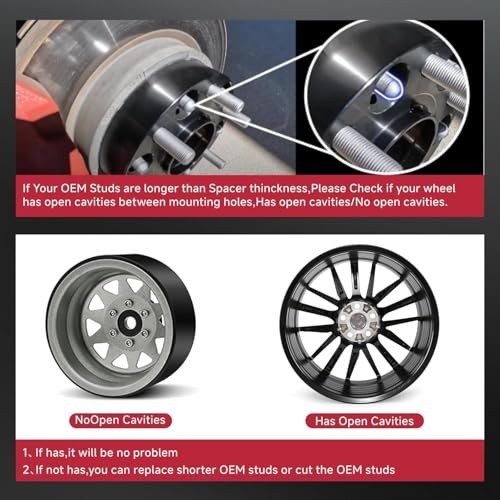 If Your OEM Studs are longer than Spacer thinckness,Please Check if your wheel has open cavities between mounting holes,Has open cavities/No open cavities.

NoOpen Cavities

Has Open Cavities

1、If has,it will be no problem
2、If not has,you can replace shorter OEM studs or cut the OEM studs