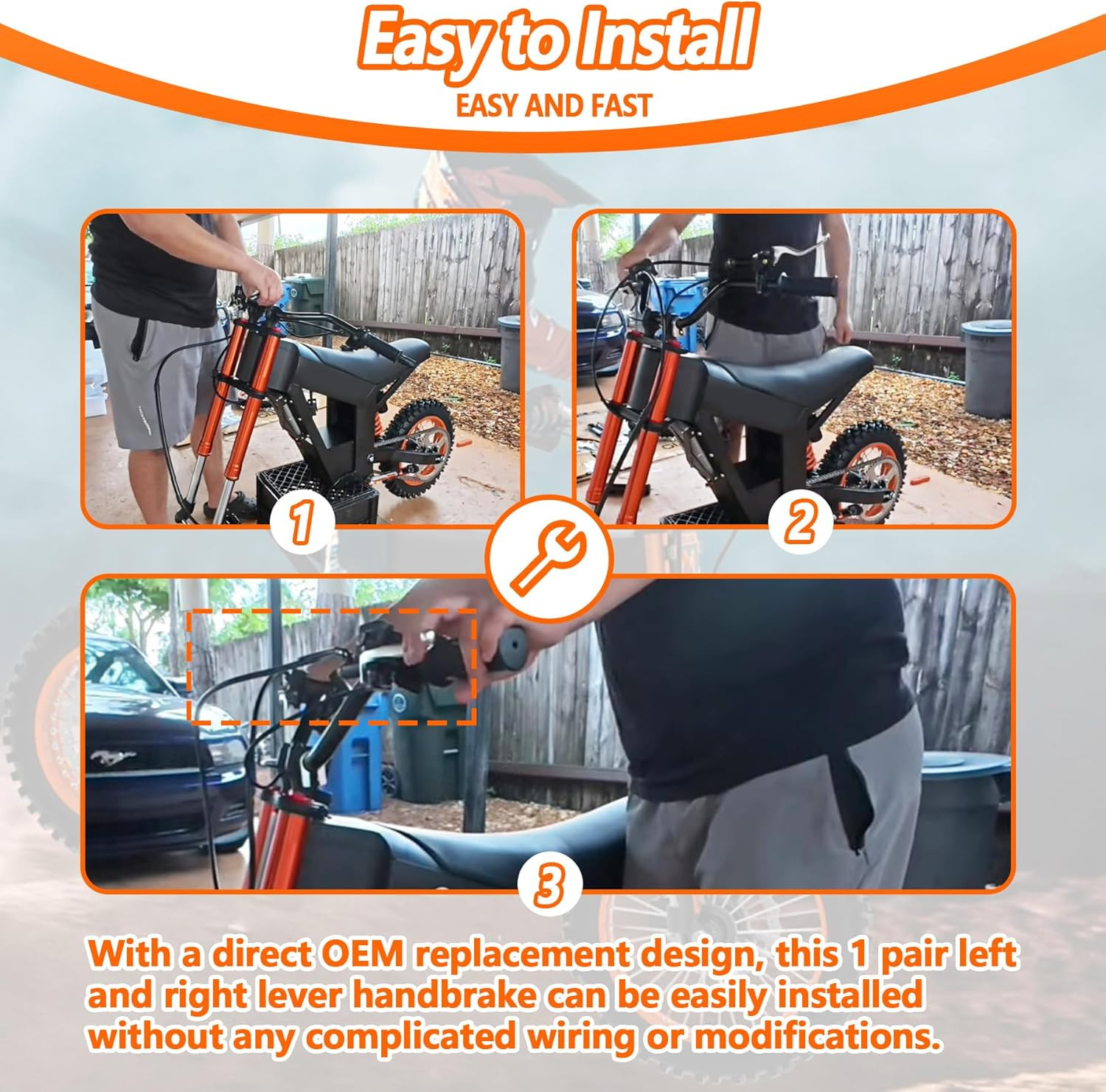 Easy to Install

EASY AND FAST

1

2

3

With a direct OEM replacement design, this 1 pair left and right lever handbrake can be easily installed without any complicated wiring or modifications.