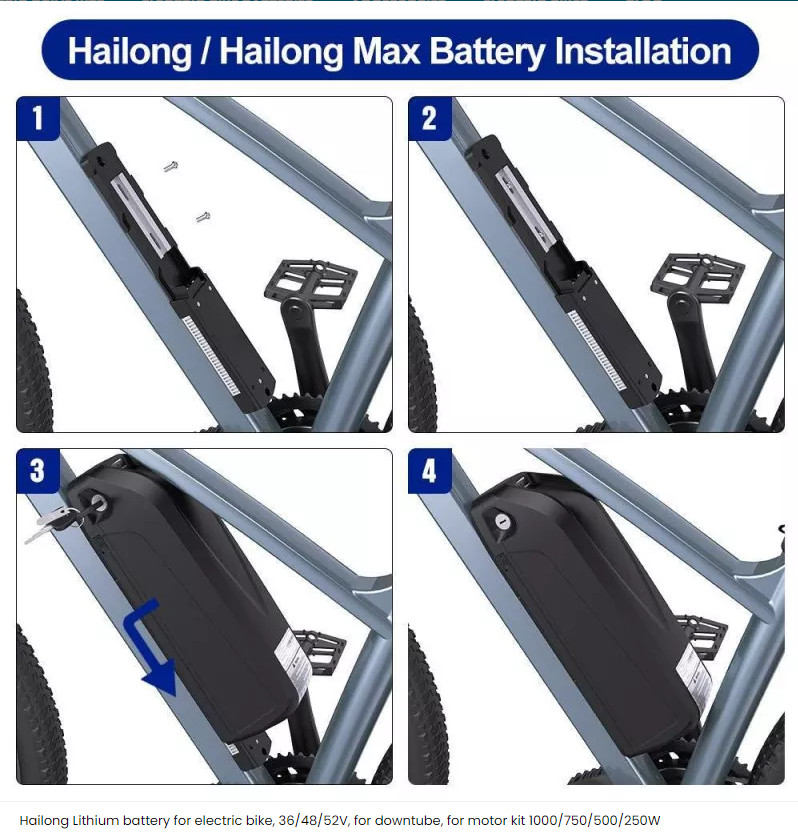 Hailong / Hailong Max Battery Installation

1

2

3

4

Hailong Lithium battery for electric bike, 36/48/52V, for downtube, for motor kit 1000/750/500/250W