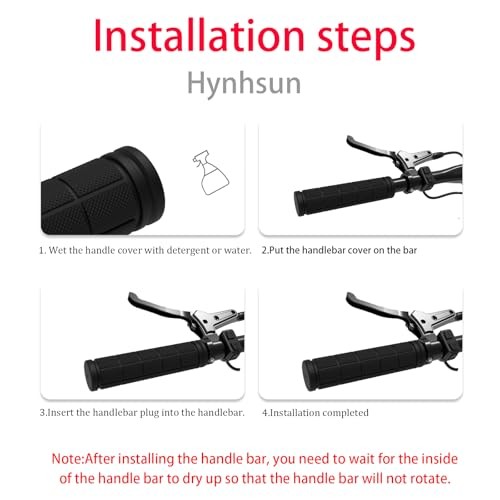 Installation steps

Hynhsun

1. Wet the handle cover with detergent or water.

2.Put the handlebar cover on the bar

3.Insert the handlebar plug into the handlebar.

4.Installation completed

Note:After installing the handle bar, you need to wait for the inside of the handle bar to dry up so that the handle bar will not rotate.