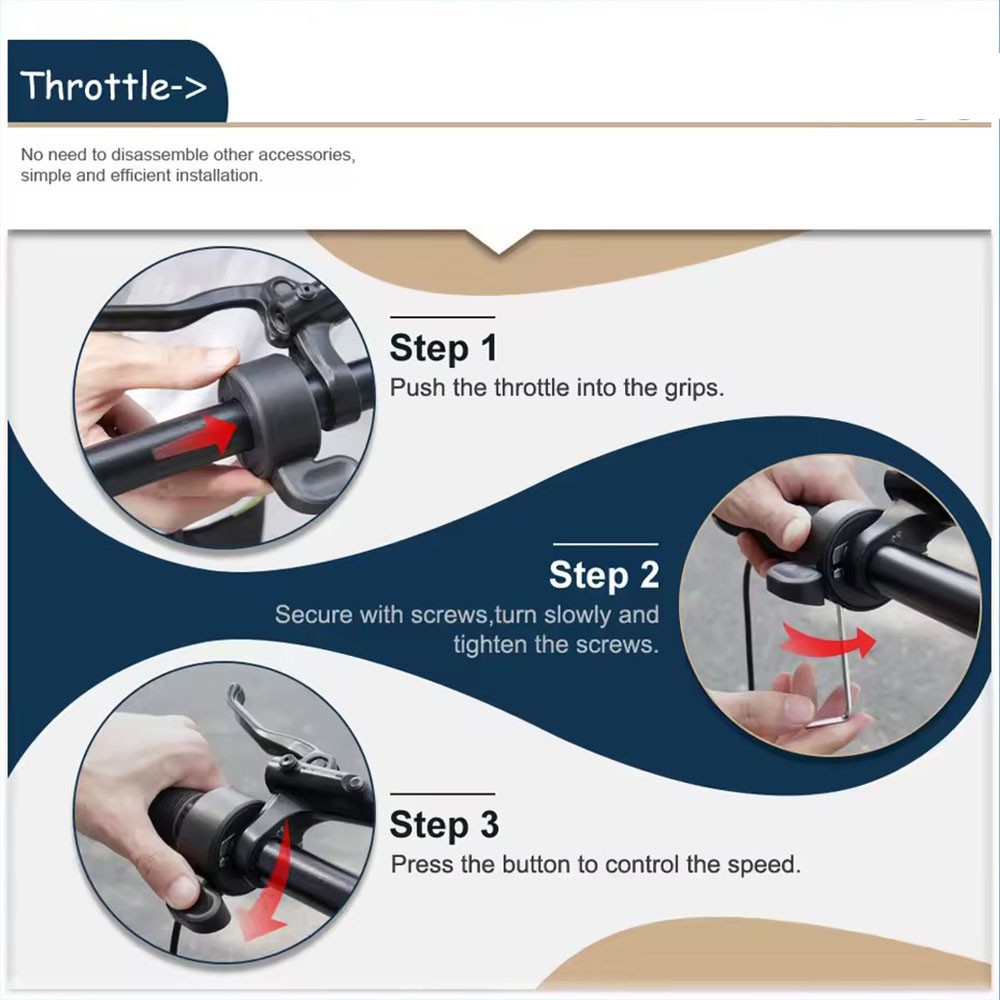 Throttle->

No need to disassemble other accessories, simple and efficient installation.

Step 1
Push the throttle into the grips.

Step 2
Secure with screws,turn slowly and tighten the screws.

Step 3
Press the button to control the speed.