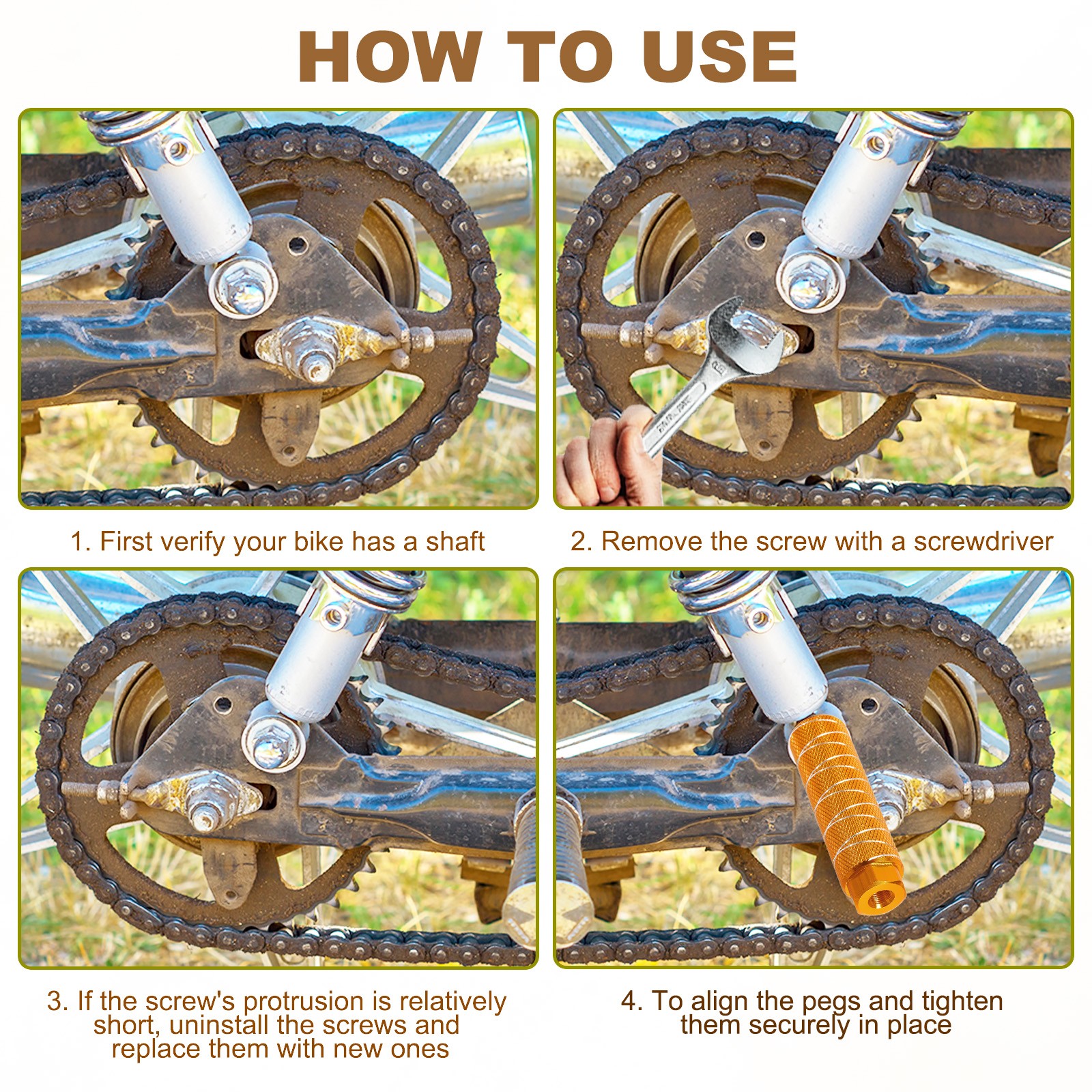 HOW TO USE

1. First verify your bike has a shaft

2. Remove the screw with a screwdriver

3. If the screw's protrusion is relatively short, uninstall the screws and replace them with new ones

4. To align the pegs and tighten them securely in place