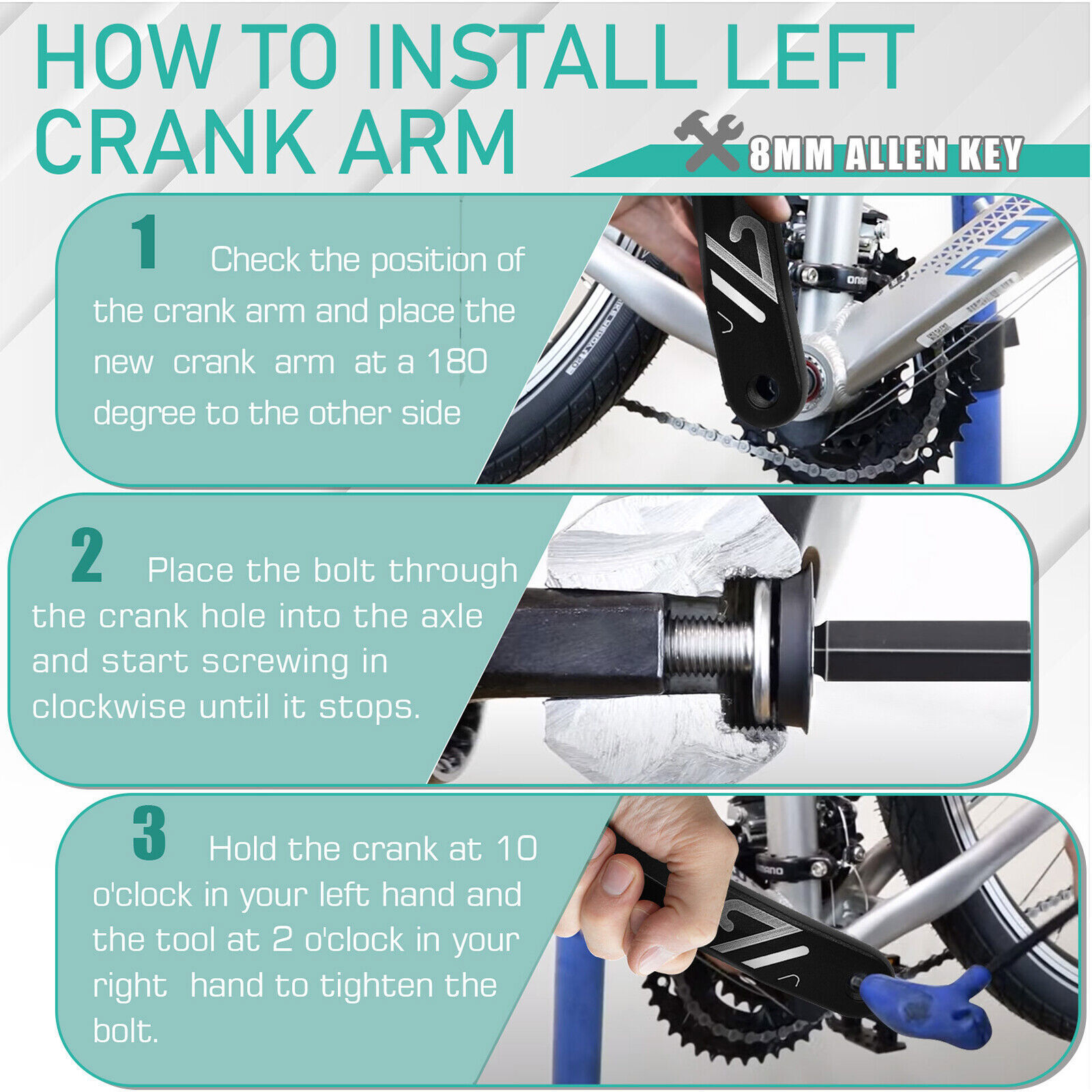 HOW TO INSTALL LEFT CRANK ARM

8MM ALLEN KEY

1 Check the position of the crank arm and place the new crank arm at a 180 degree to the other side

2 Place the bolt through the crank hole into the axle and start screwing in clockwise until it stops.

3 Hold the crank at 10 o'clock in your left hand and the tool at 2 o'clock in your right hand to tighten the bolt.