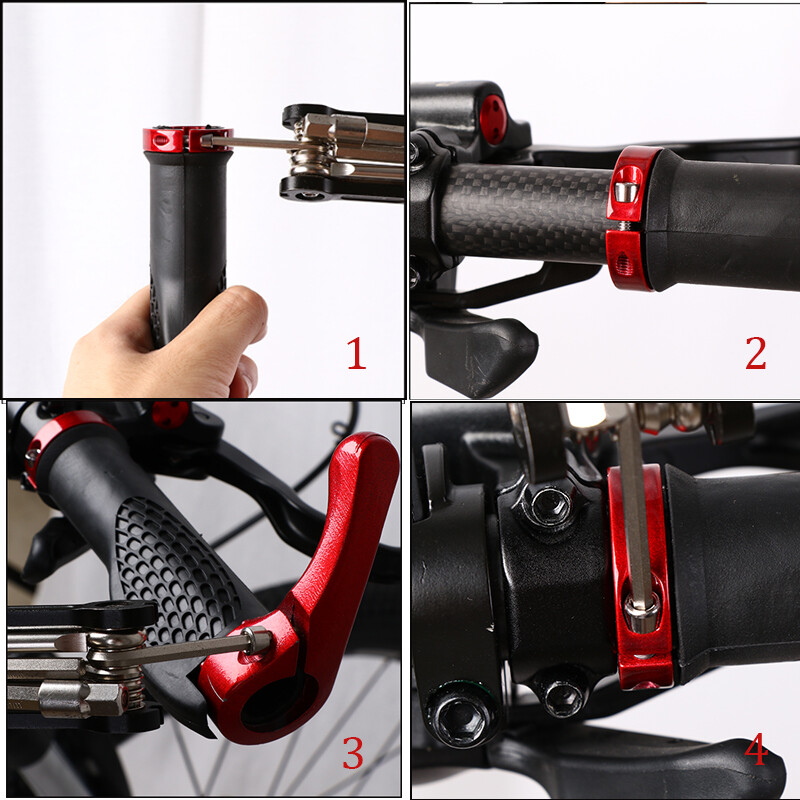 1

2

3

4