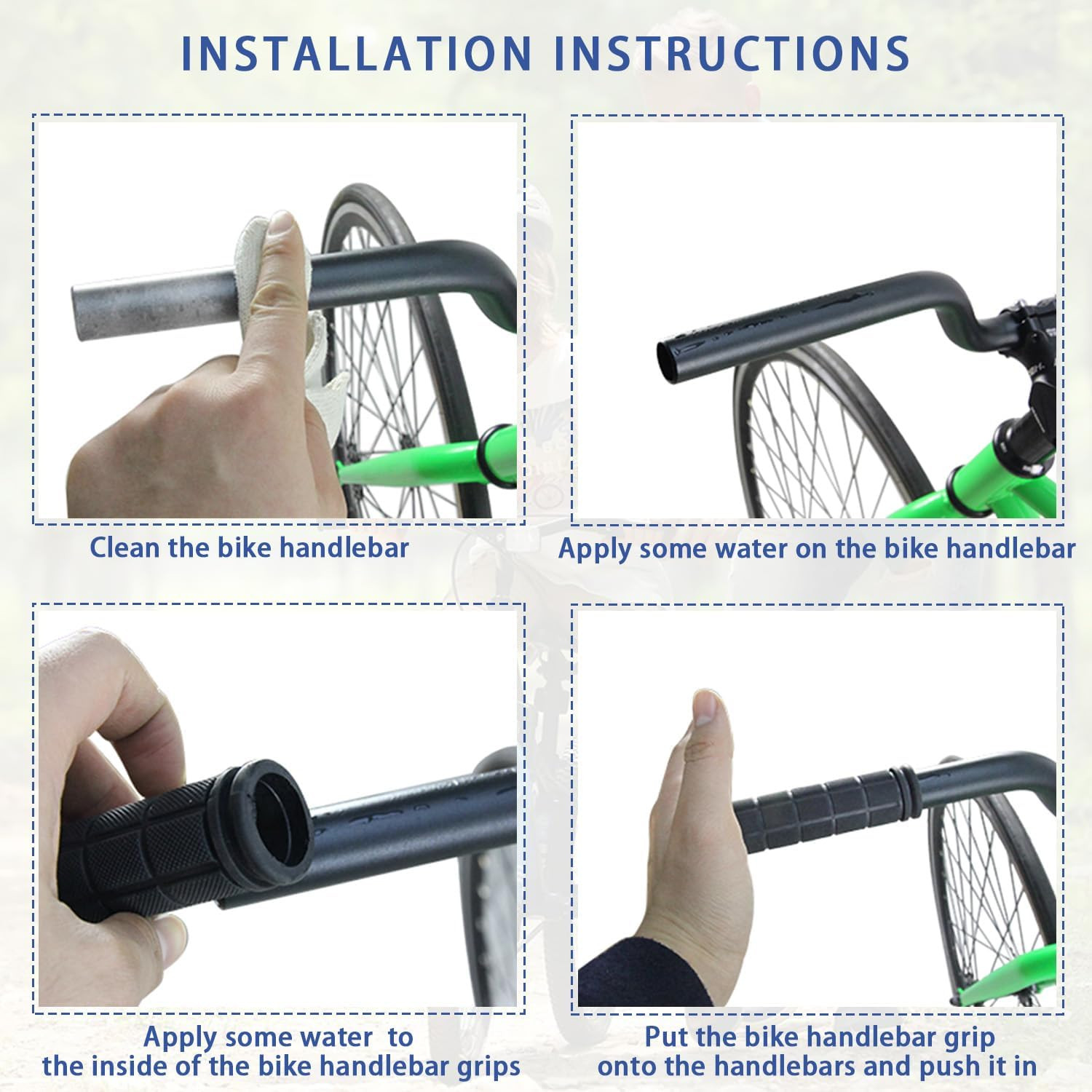 INSTALLATION INSTRUCTIONS

Clean the bike handlebar

Apply some water on the bike handlebar

Apply some water to the inside of the bike handlebar grips

Put the bike handlebar grip onto the handlebars and push it in