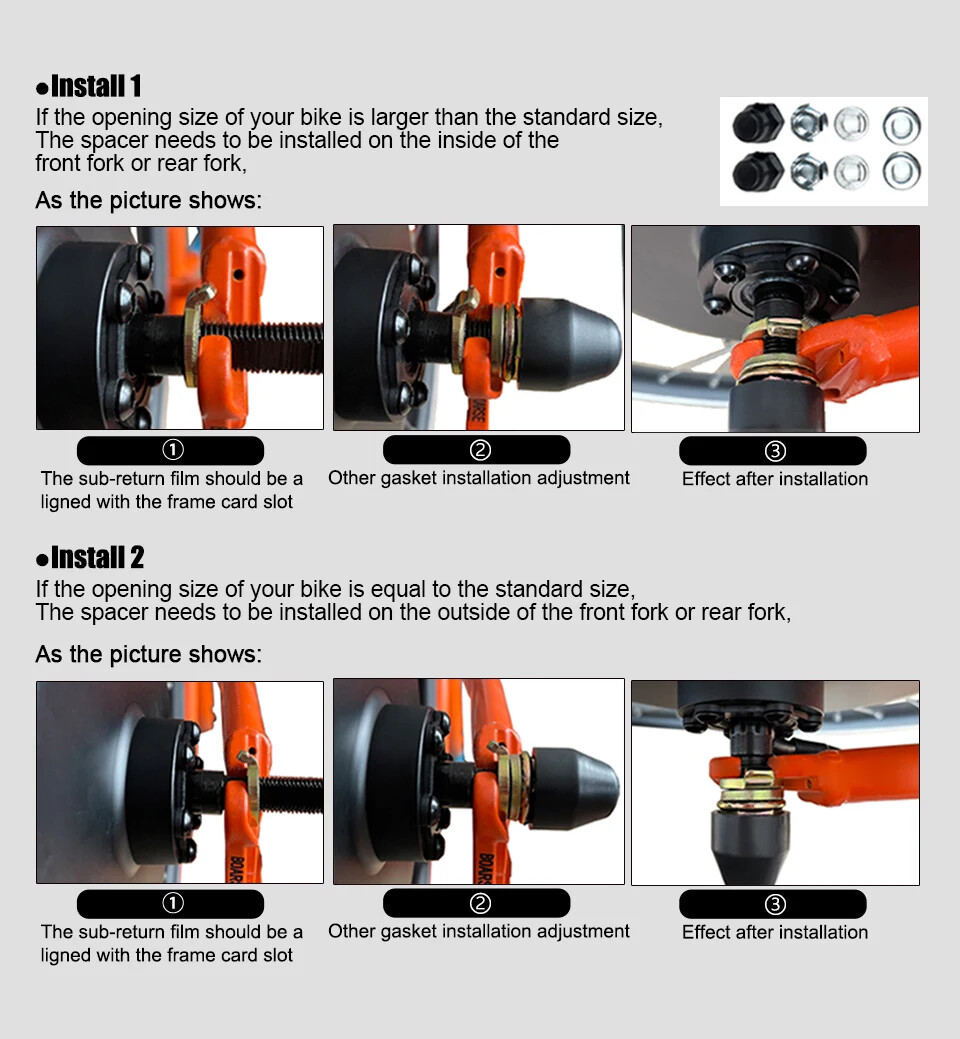 ●Install 1
If the opening size of your bike is larger than the standard size, The spacer needs to be installed on the inside of the front fork or rear fork,

As the picture shows:

①
The sub-return film should be a ligned with the frame card slot

②
Other gasket installation adjustment

③
Effect after installation

●Install 2
If the opening size of your bike is equal to the standard size, The spacer needs to be installed on the outside of the front fork or rear fork,

As the picture shows:

①
The sub-return film should be a ligned with the frame card slot

②
Other gasket installation adjustment

③
Effect after installation