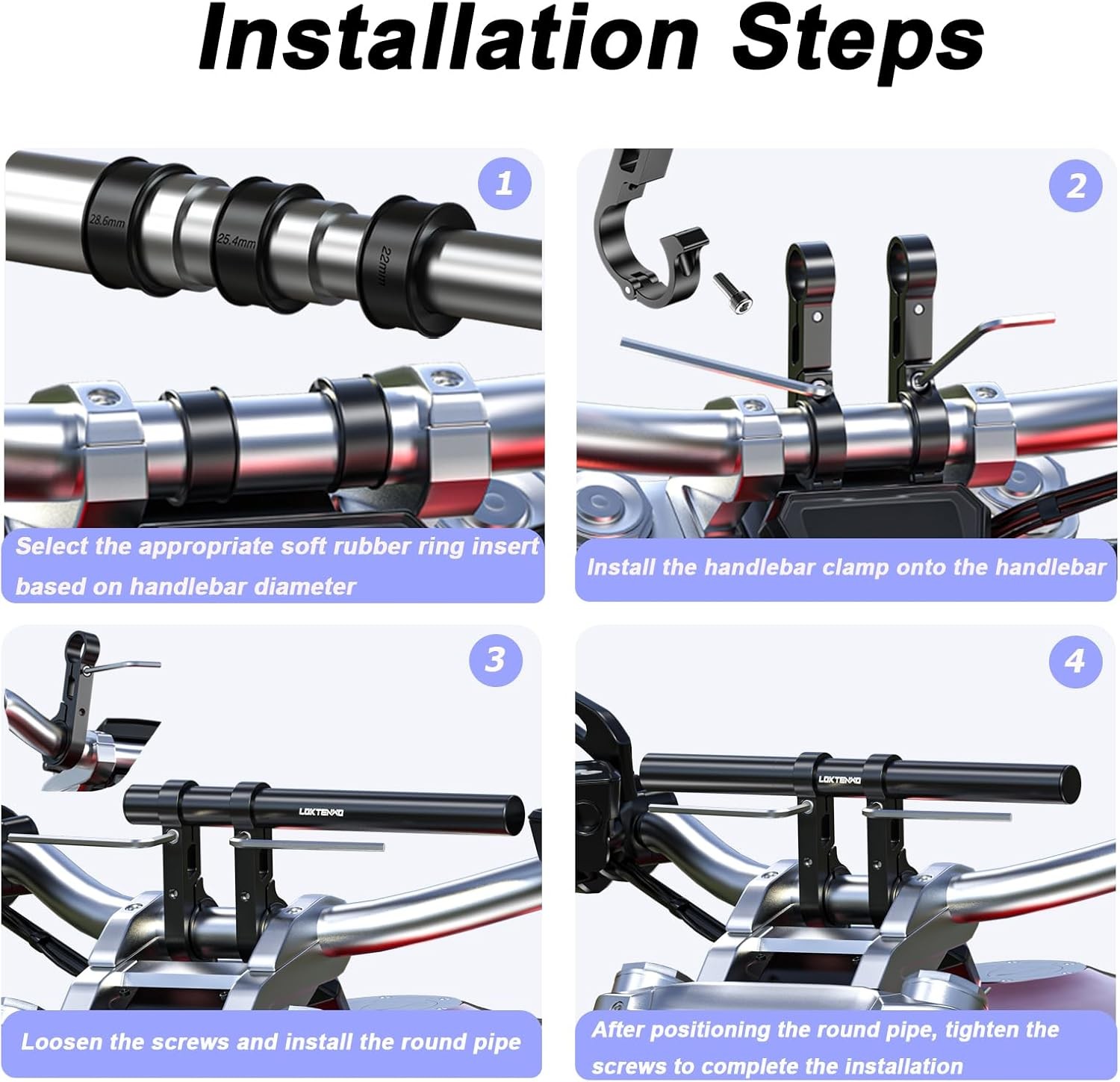 Installation Steps

1

28.6mm

25.4mm

22mm

Select the appropriate soft rubber ring insert based on handlebar diameter

2

Install the handlebar clamp onto the handlebar

3

LOKTENKO

Loosen the screws and install the round pipe

4

LOKTENKO

After positioning the round pipe, tighten the screws to complete the installation