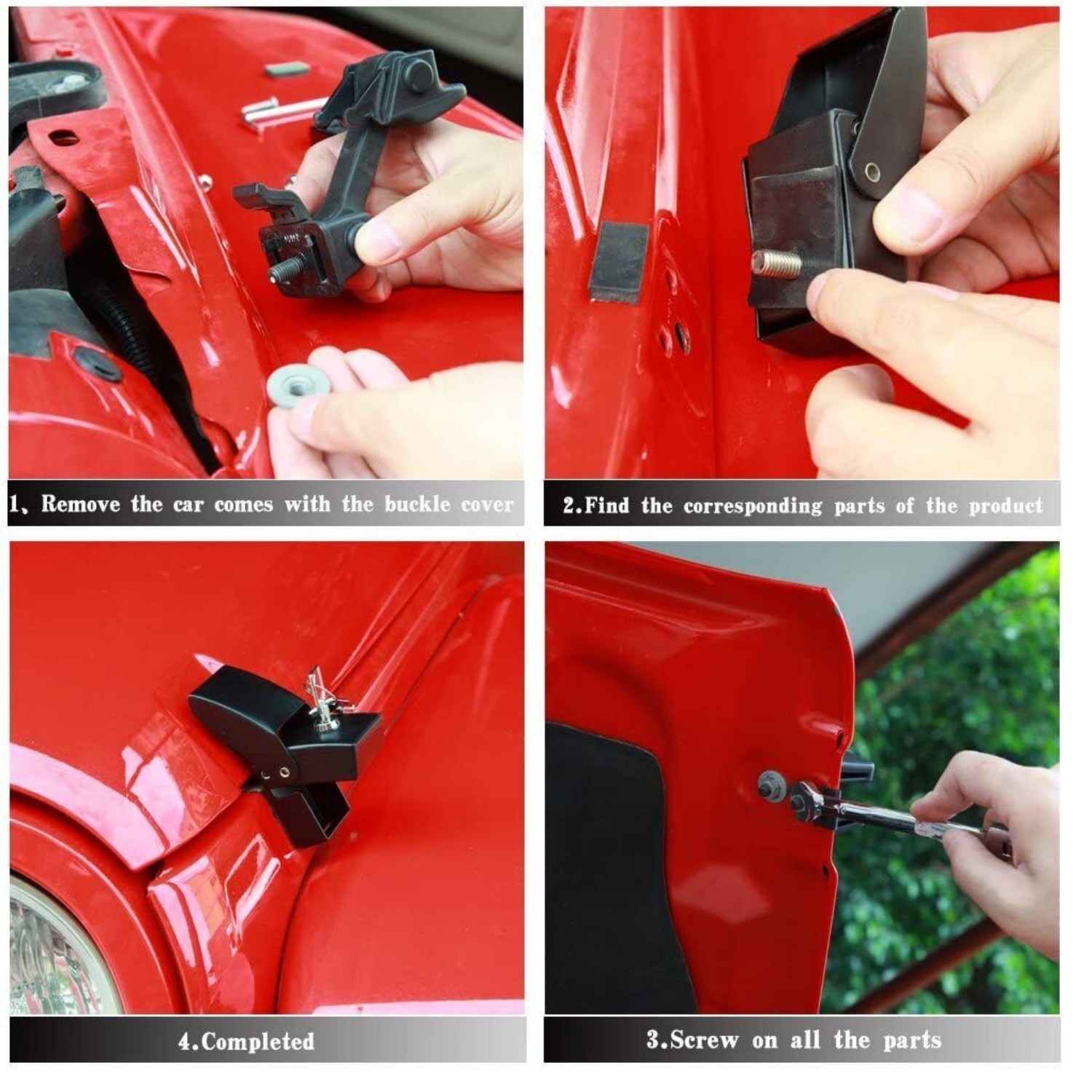 1、Remove the car comes with the buckle cover

2.Find the corresponding parts of the product

4.Completed

3.Screw on all the parts