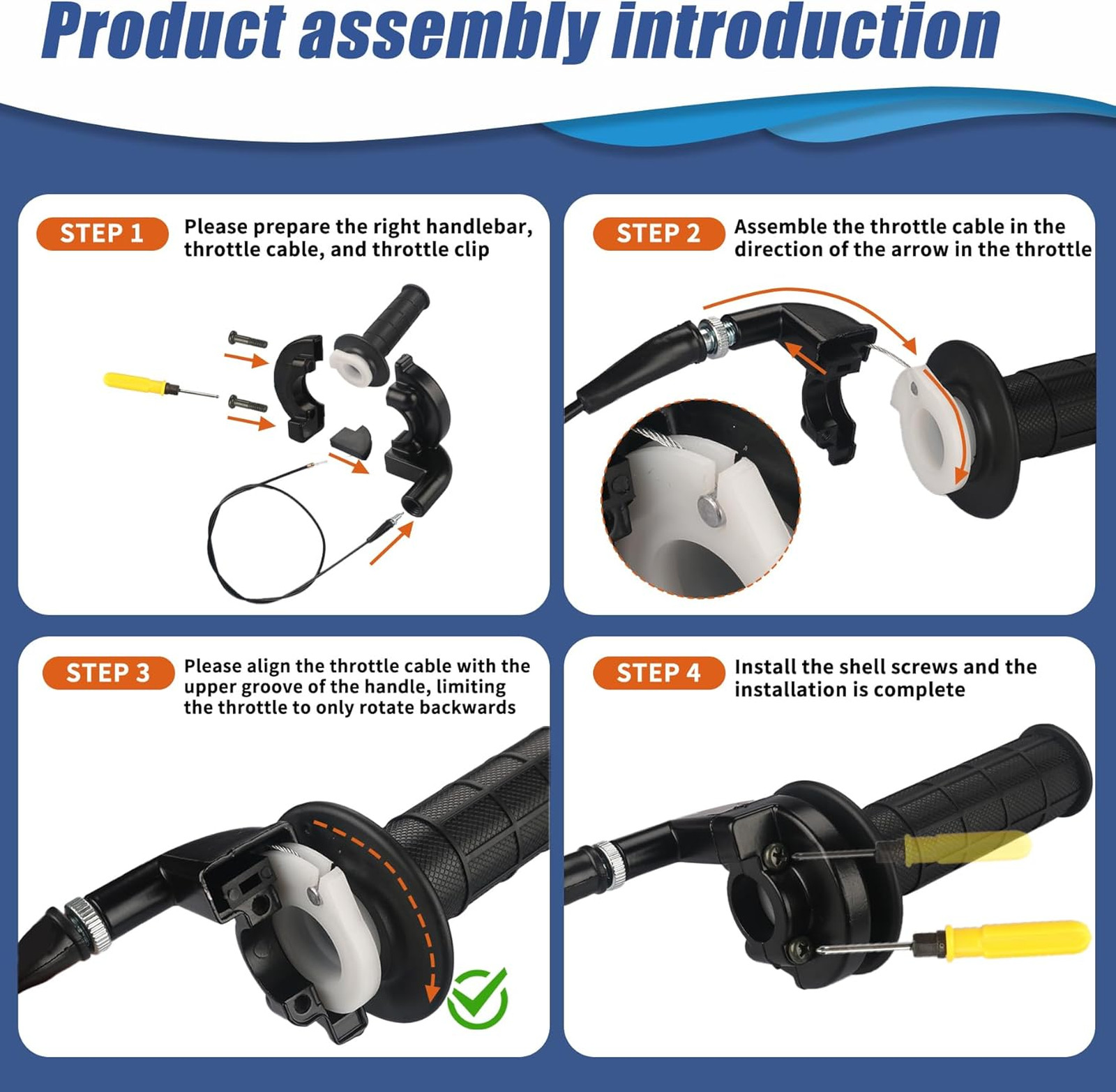 Product assembly introduction

STEP 1 Please prepare the right handlebar, throttle cable, and throttle clip

STEP 2 Assemble the throttle cable in the direction of the arrow in the throttle

STEP 3 Please align the throttle cable with the upper groove of the handle, limiting the throttle to only rotate backwards

STEP 4 Install the shell screws and the installation is complete